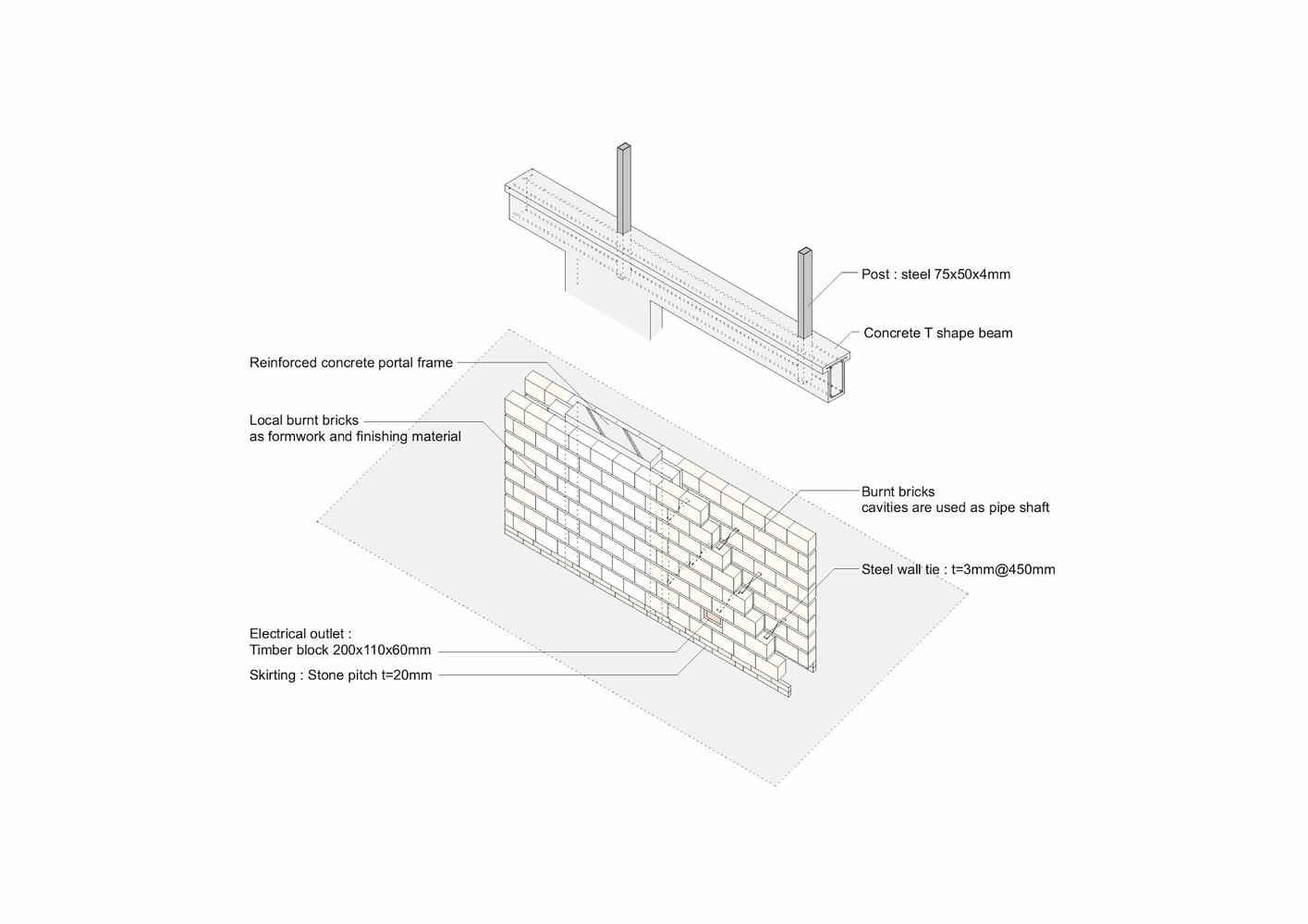 Post : steel 75x50x4mm

Concrete T shape beam

Reinforced concrete portal frame

Local burnt bricks
as formwork and finishing material

Burnt bricks
cavities are used as pipe shaft

Steel wall tie : t=3mm@450mm

Electrical outlet :
Timber block 200x110x60mm

Skirting : Stone pitch t=20mm